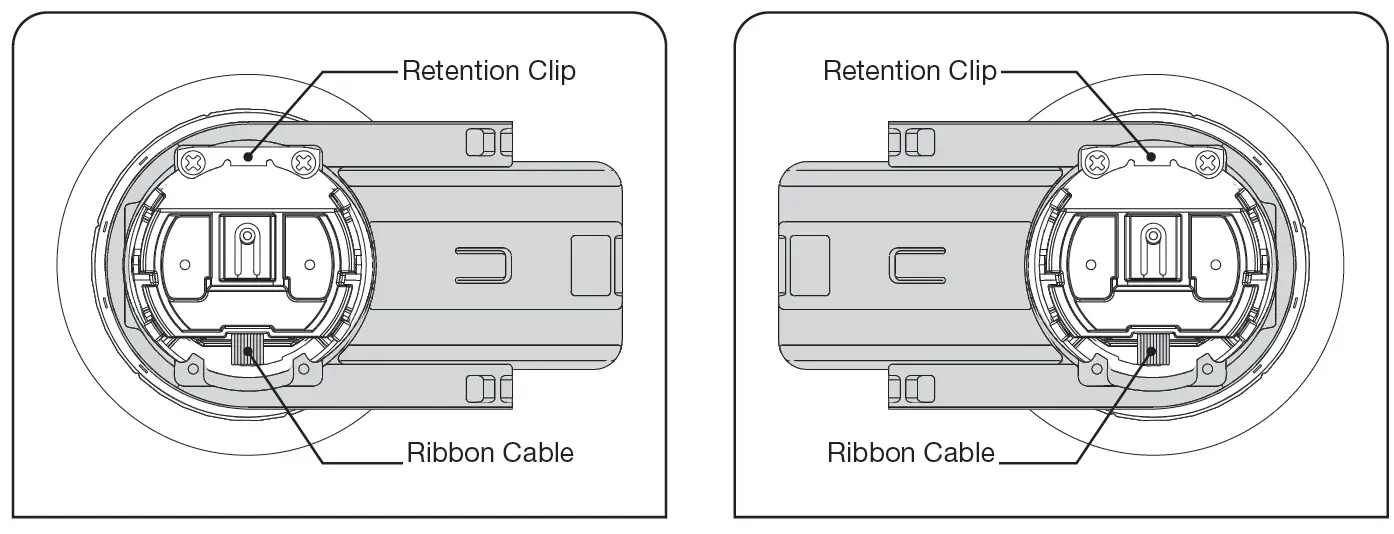 Retention Clip

Ribbon Cable

Retention Clip

Ribbon Cable