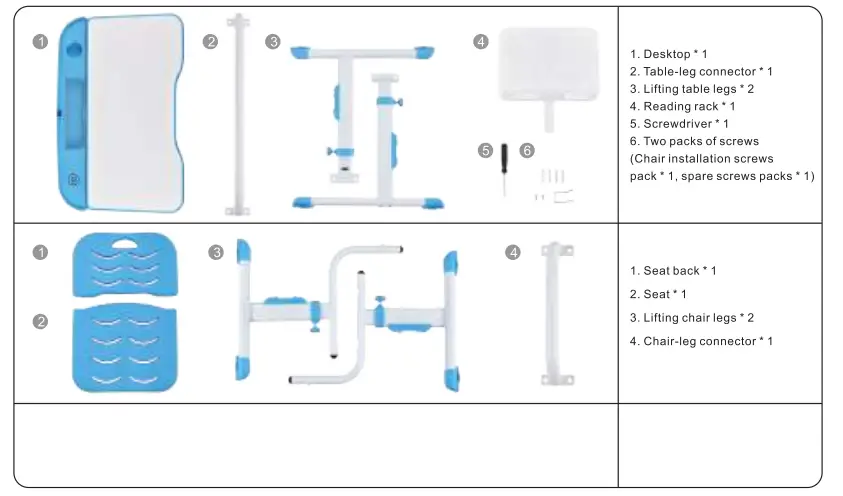 1 2 3 4 5 6

1. Desktop * 1
2. Table-leg connector * 1
3. Lifting table legs * 2
4. Reading rack * 1
5. Screwdriver * 1
6. Two packs of screws (Chair installation screws pack * 1, spare screws packs * 1)

1 2 3 4

1. Seat back * 1
2. Seat * 1
3. Lifting chair legs * 2
4. Chair-leg connector * 1