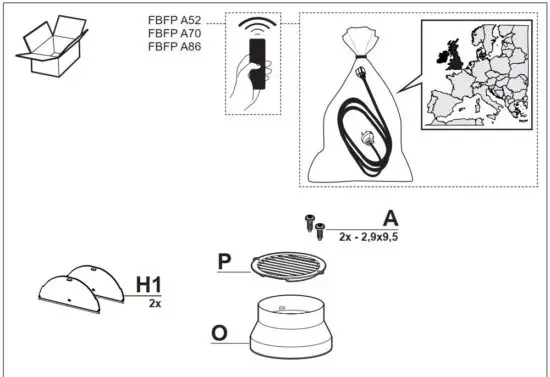 FBFP A52
FBFP A70
FBFP A86

A
2x - 2,9x9,5

P

H1
2x

O