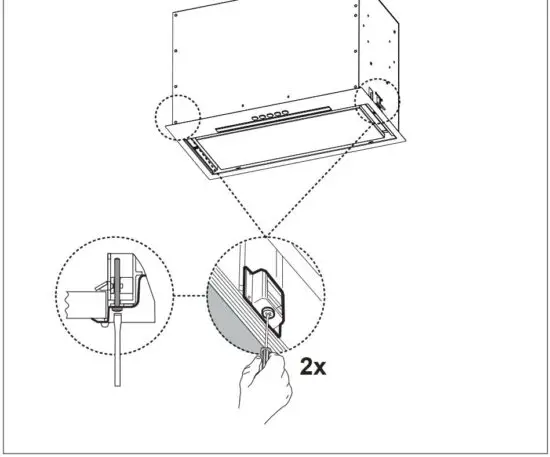 2x