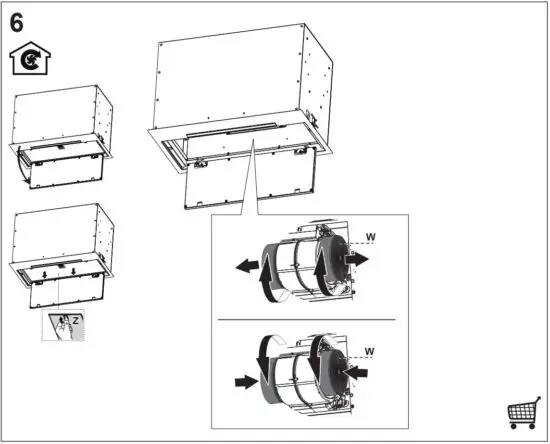 6

Z

W

W