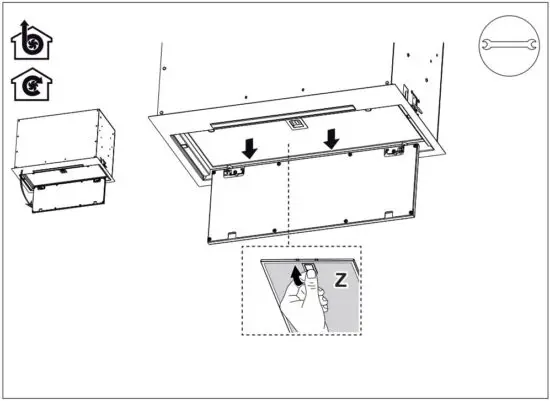 Z