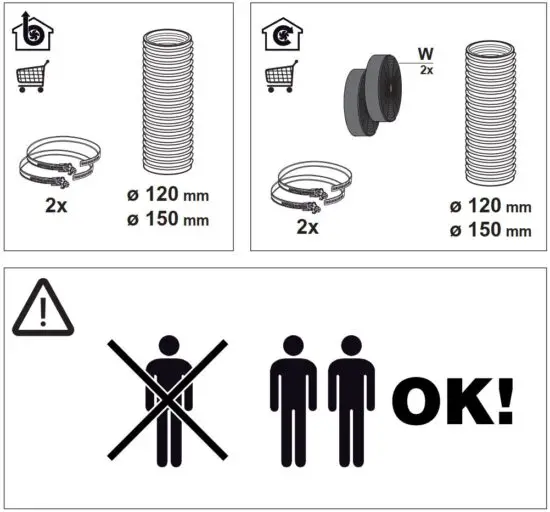 2x

ø 120 mm
ø 150 mm

W
2x

2x

ø 120 mm
ø 150 mm

OK!