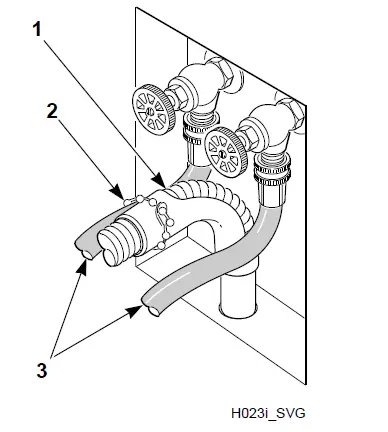 1
2
3
H023i_SVG