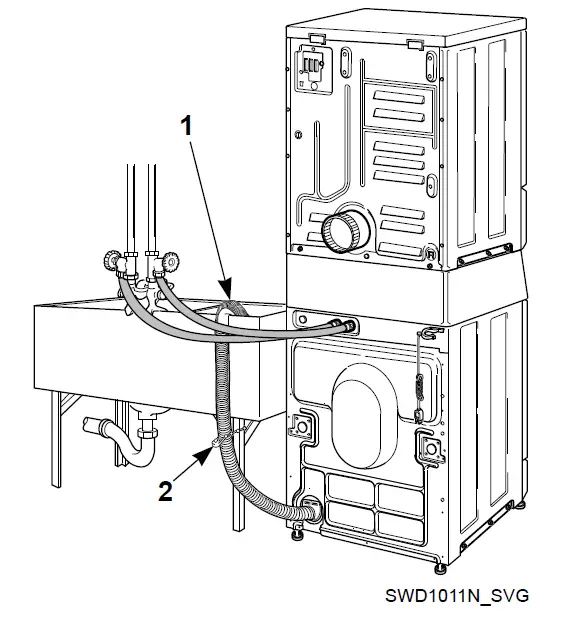 1

2

SWD1011N_SVG