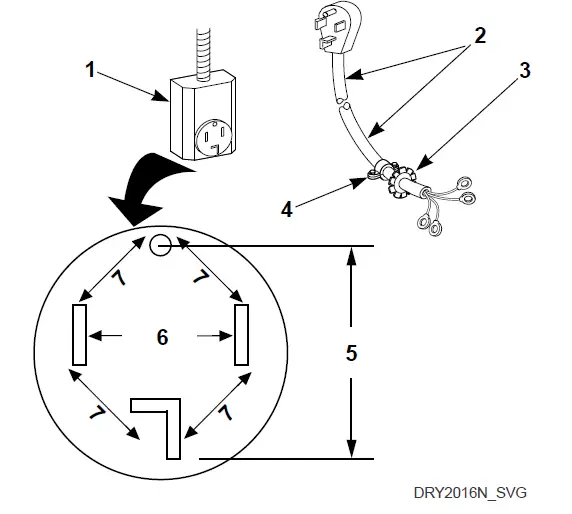 1
2
3
4
7
7
6
5
7
7
DRY2016N_SVG