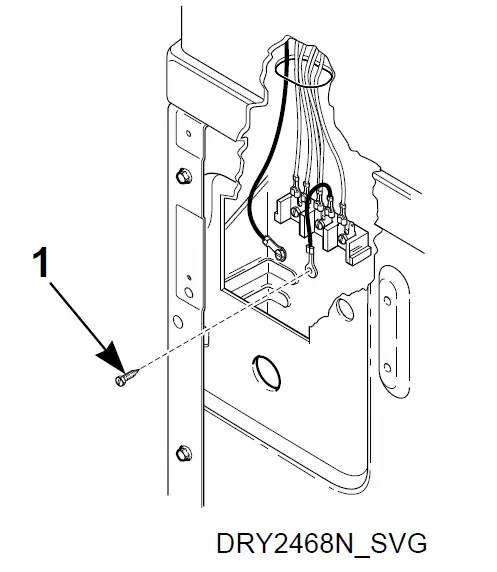 1

DRY2468N_SVG