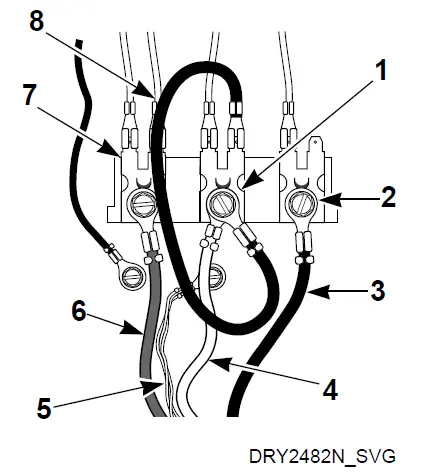 8
7
1
2
3
6
4
5
DRY2482N_SVG