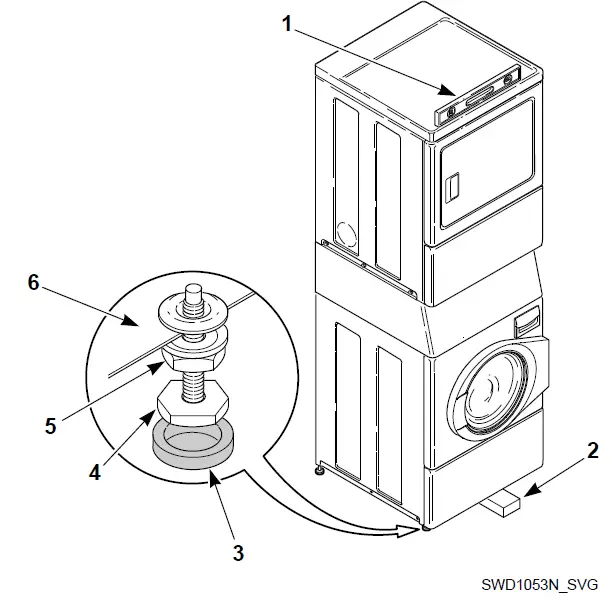 1
6
5
4
3
2
SWD1053N_SVG