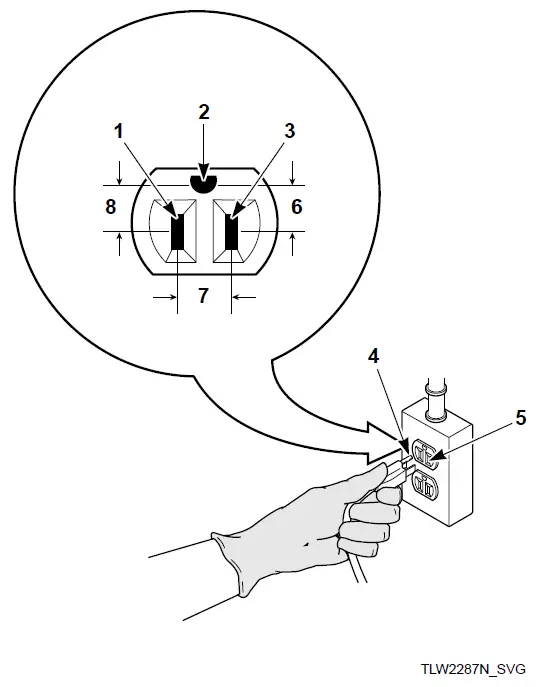 2
1
3
8
6
7
4
5
TLW2287N_SVG