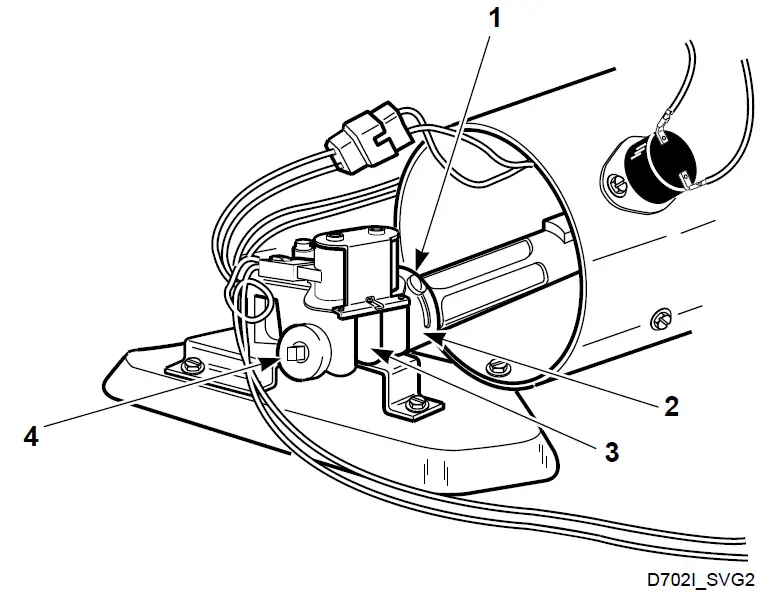 1
2
3
4
D702I_SVG2