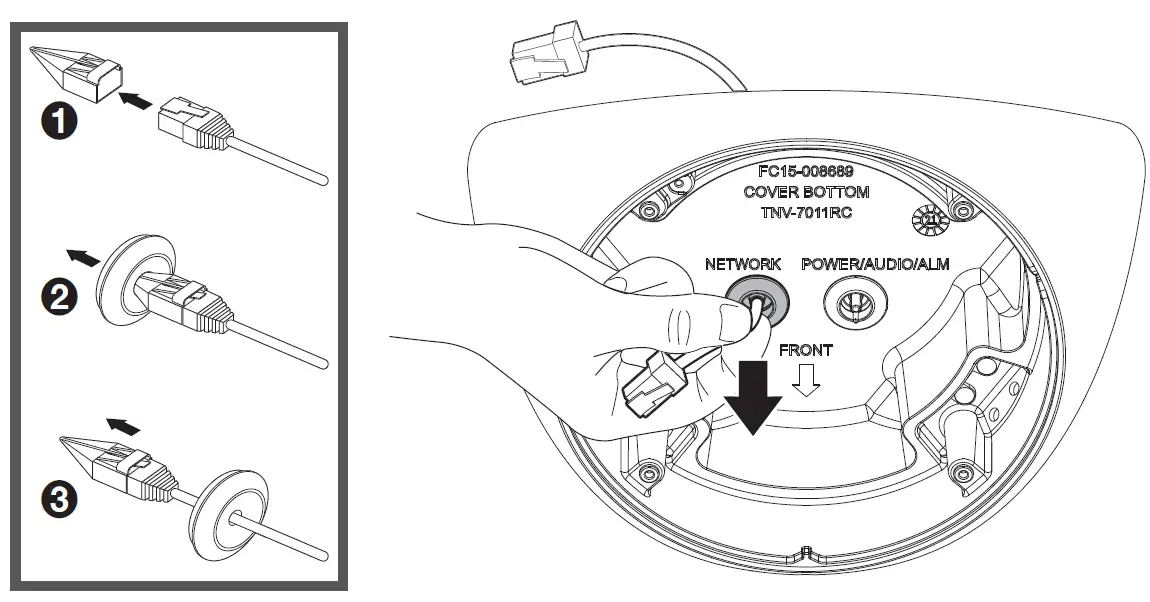 ❶

❷

❸

FC15-008689
COVER BOTTOM
TNV-7011RC

NETWORK

POWER/AUDIO/ALM

FRONT