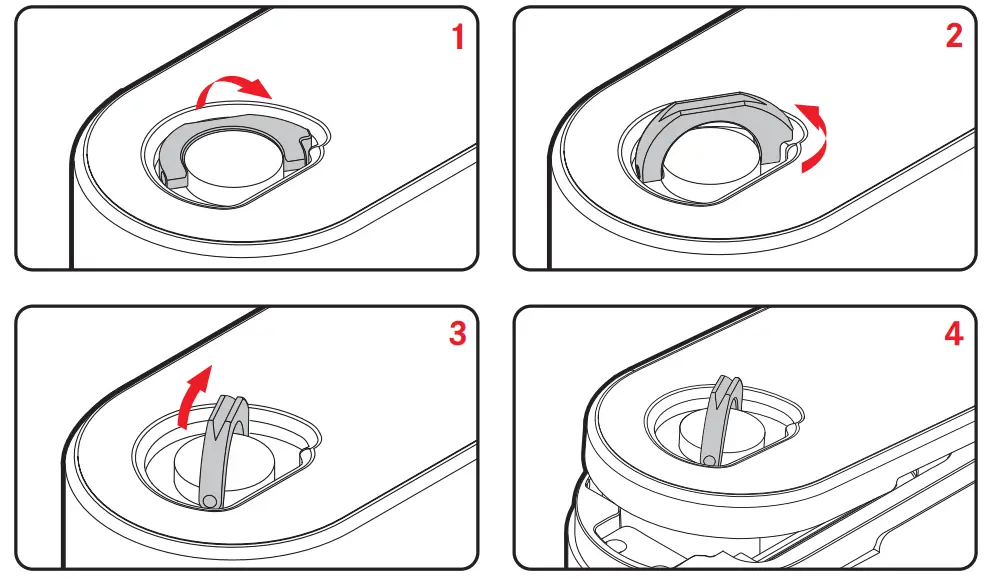 1

2

3

4