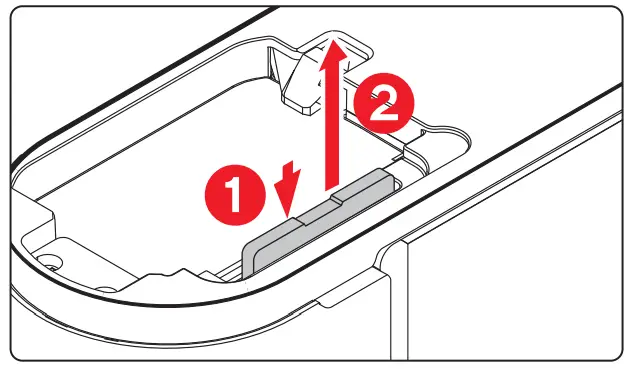 1
2