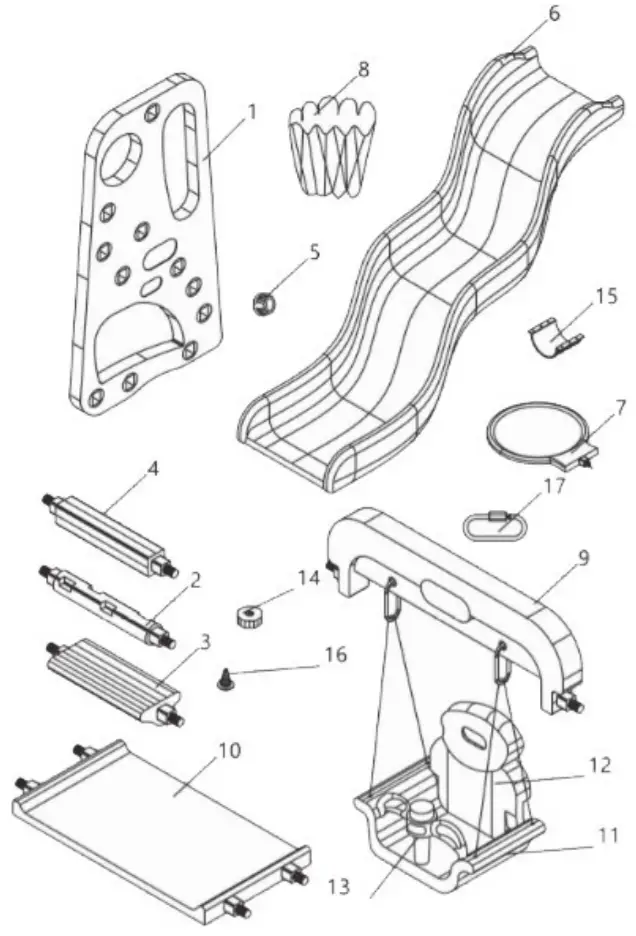 6
8
1
5
15
7
4
17
2
14
9
3
16
10
12
11
13