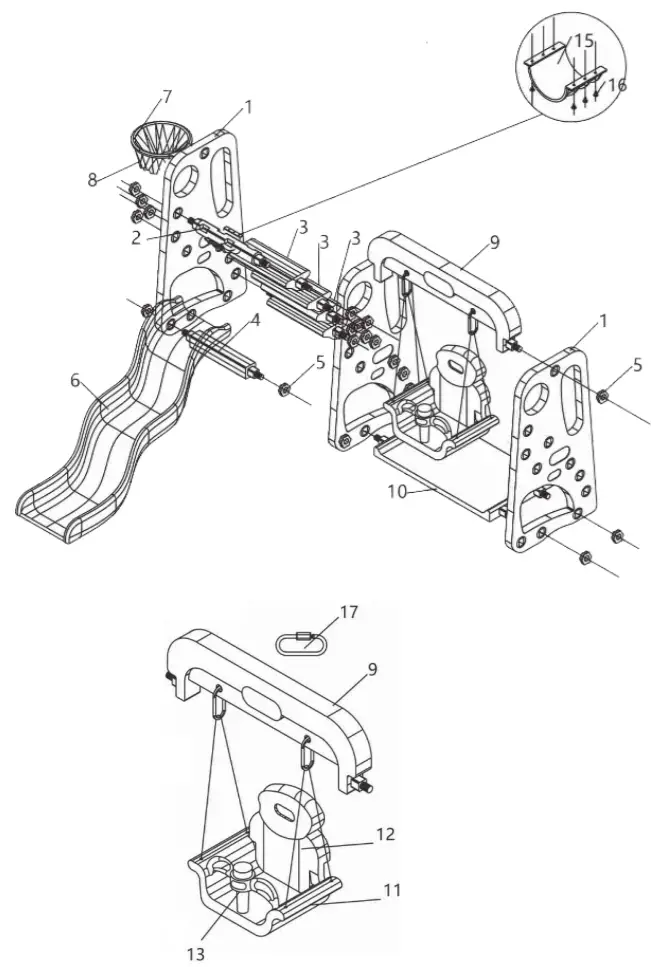 15
16
7
1
8
2
3
3
3
9
4
1
5
5
6
10
17
9
12
11
13