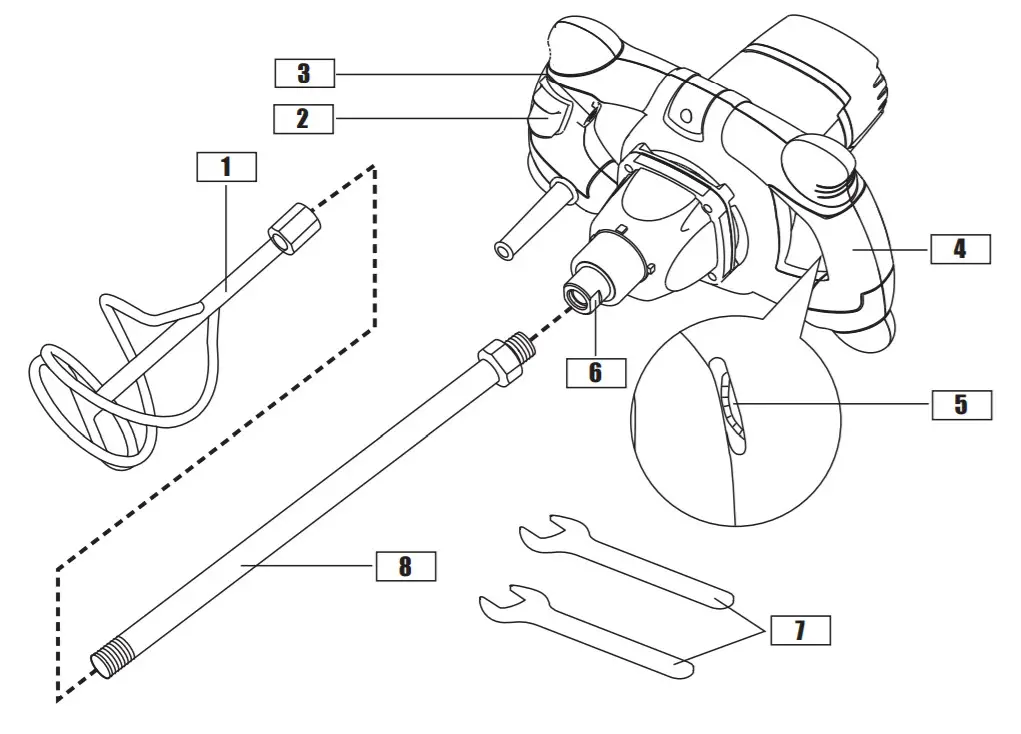 3
2
1
4
6
5
8
7