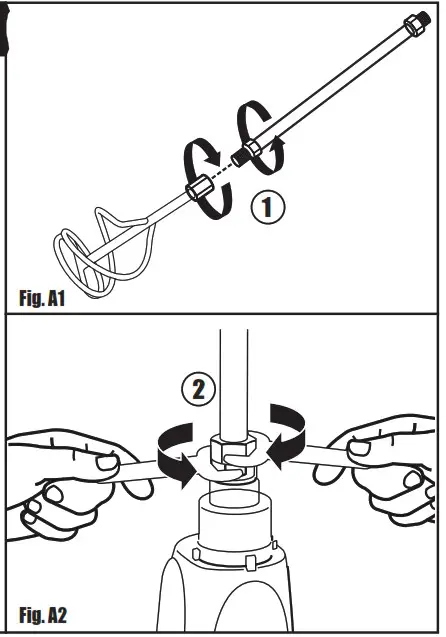 1
Fig. A1
2
Fig. A2