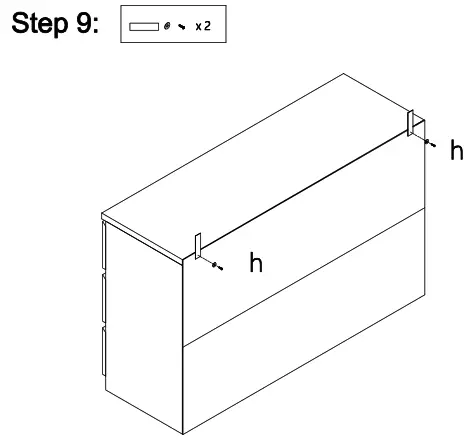 Step 9:

x 2

h

h