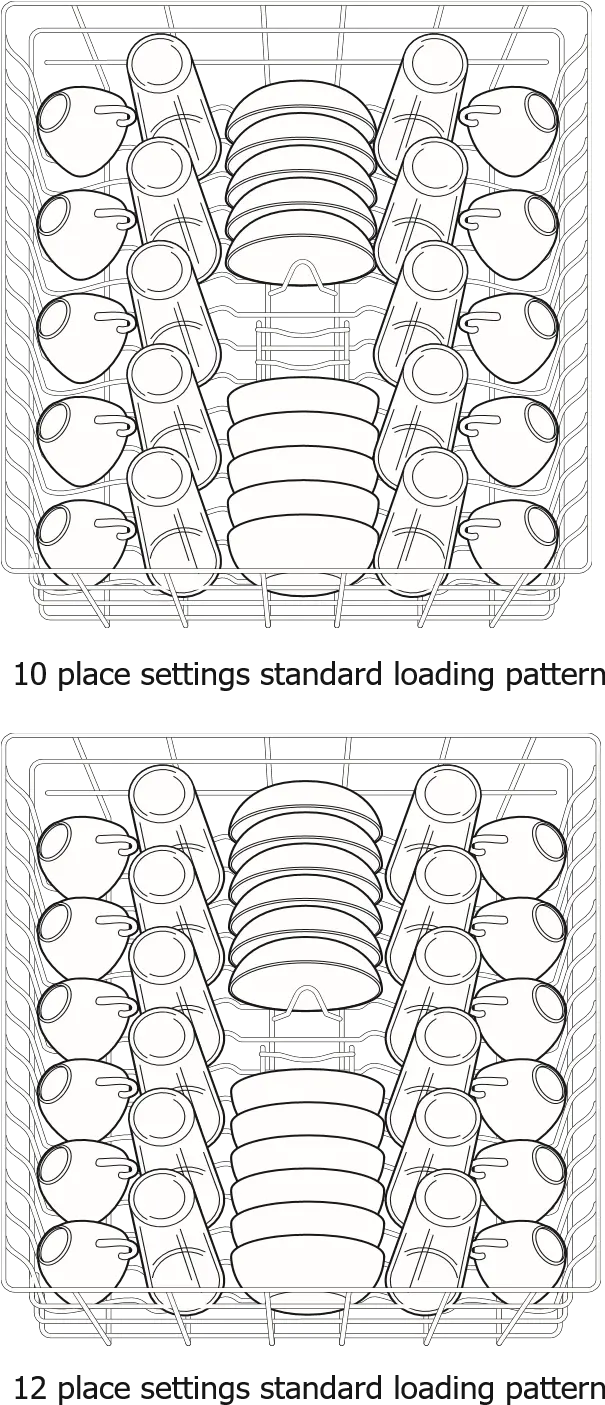 10 place settings standard loading pattern

12 place settings standard loading pattern