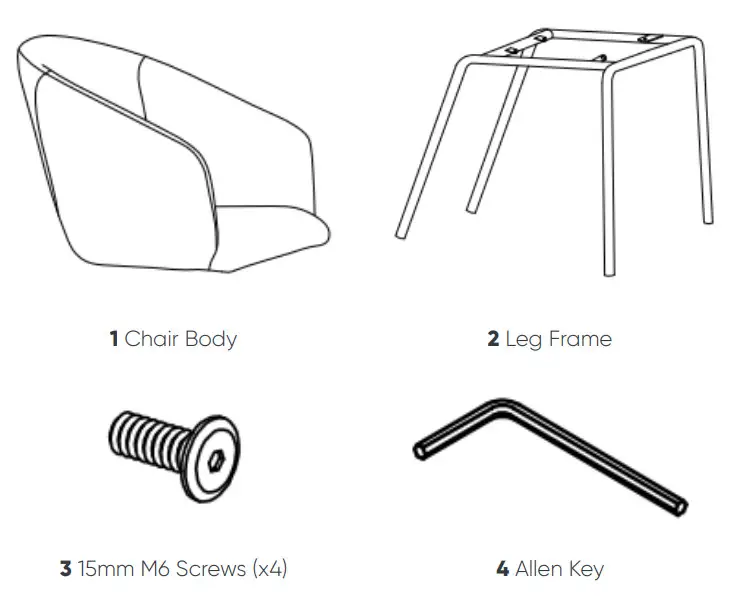 1 Chair Body

2 Leg Frame

3 15mm M6 Screws (x4)

4 Allen Key