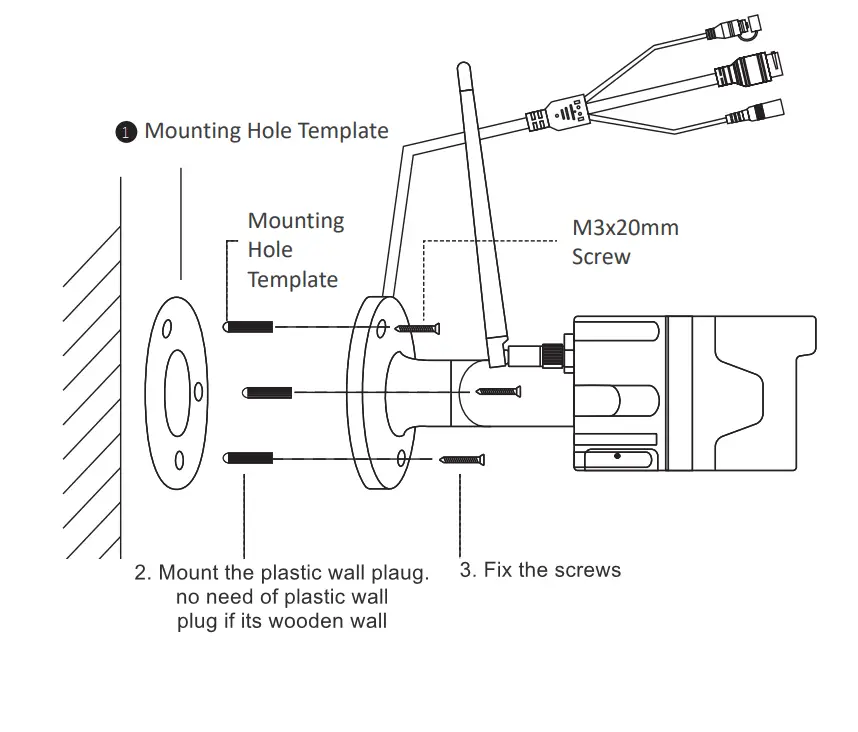 ❶ Mounting Hole Template

Mounting Hole Template

M3x20mm Screw

2. Mount the plastic wall plaug. no need of plastic wall plug if its wooden wall

3. Fix the screws