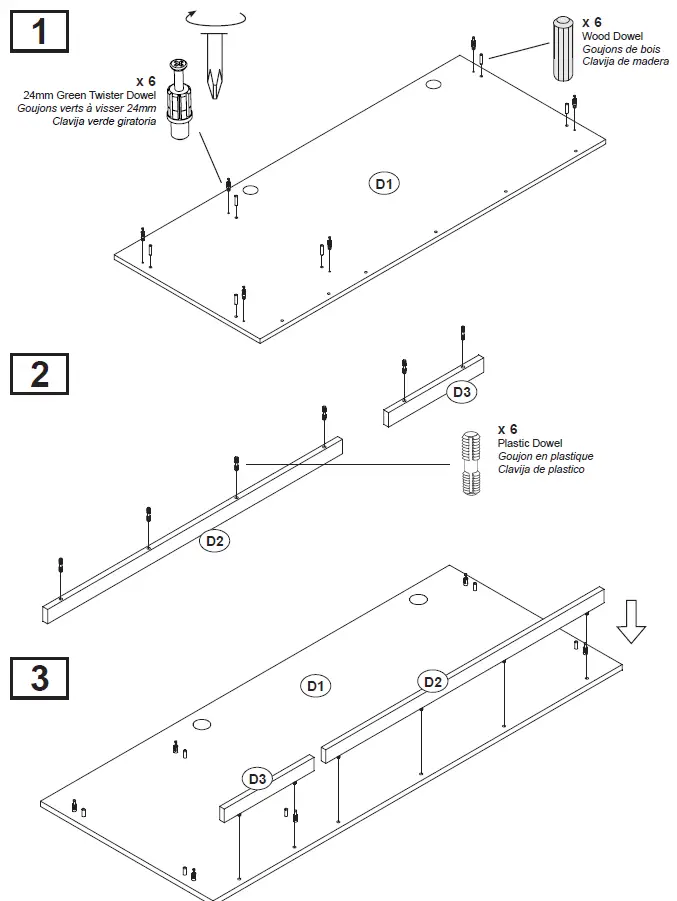 1

x 6
24mm Green Twister Dowel
Goujons verts à visser 24mm
Clavija verde giratoria

x 6
Wood Dowel
Goujons de bois
Clavija de madera

D1

2

D3

x 6
Plastic Dowel
Goujon en plastique
Clavija de plastico

D2

3

D1

D2

D3