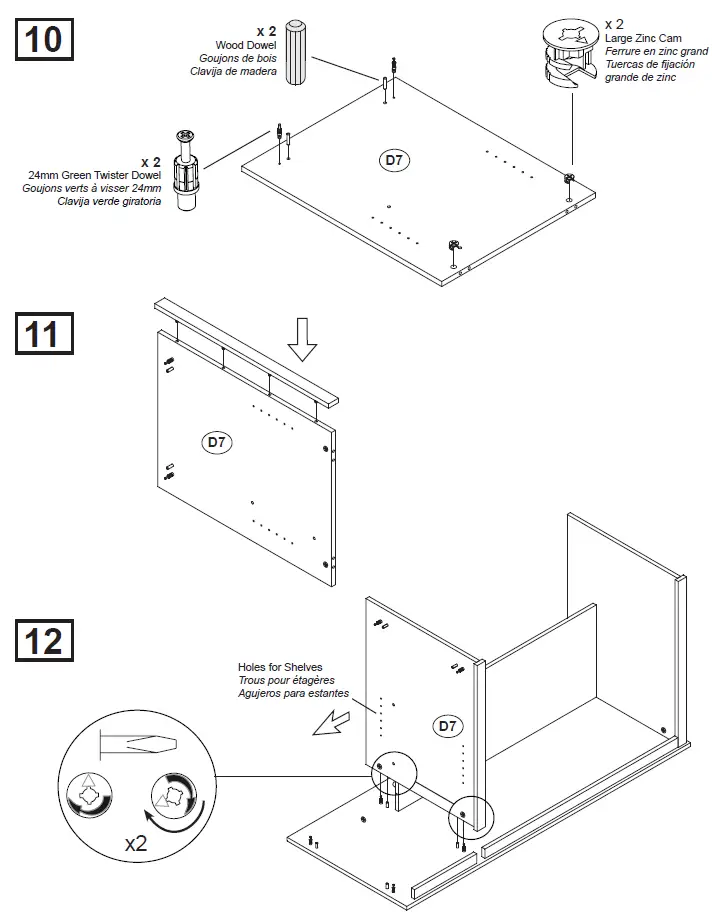 10

x 2
Wood Dowel
Goujons de bois
Clavija de madera

x 2
Large Zinc Cam
Ferrure en zinc grand
Tuercas de fijación
grande de zinc

x 2
24mm Green Twister Dowel
Goujons verts à visser 24mm
Clavija verde giratoria

D7

11

D7

12

Holes for Shelves
Trous pour étagères
Agujeros para estantes

D7

x2