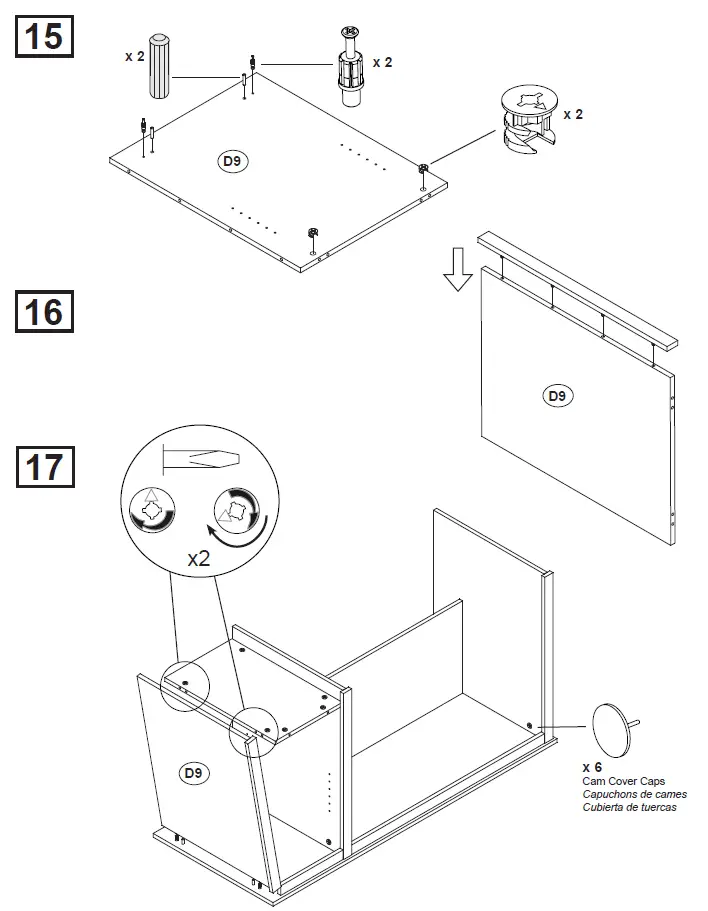 15

x 2

x 2

x 2

D9

16

D9

17

x2

D9

x 6
Cam Cover Caps
Capuchons de cames
Cubierta de tuercas