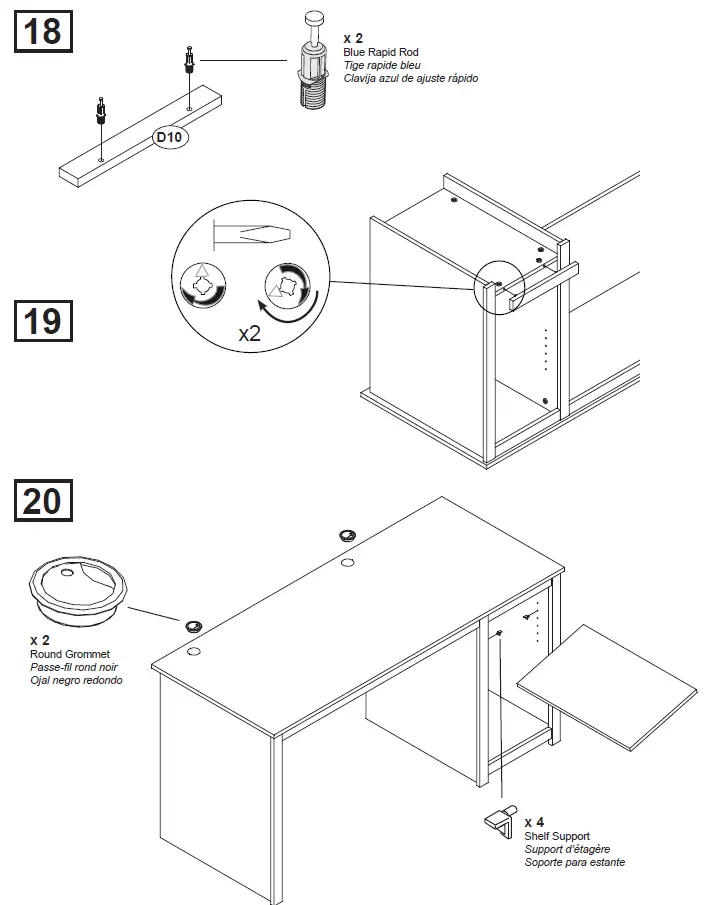 18

x 2
Blue Rapid Rod
Tige rapide bleu
Clavija azul de ajuste rápido

D10

19

x2

20

x 2
Round Grommet
Passe-fil rond noir
Ojal negro redondo

x 4
Shelf Support
Support d'étagère
Soporte para estante