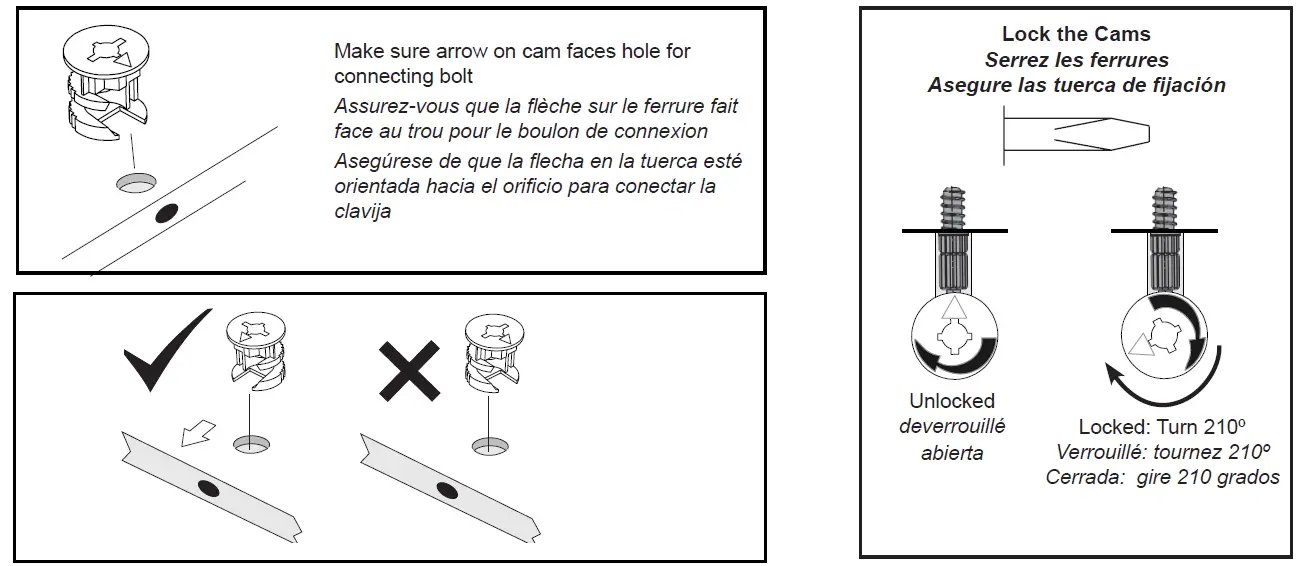 Make sure arrow on cam faces hole for connecting bolt

Assurez-vous que la flèche sur le ferrure fait face au trou pour le boulon de connexion

Asegúrese de que la flecha en la tuerca esté orientada hacia el orificio para conectar la clavija

Lock the Cams

Serrez les ferrures

Asegure las tuerca de fijación

Unlocked

deverrouillé

abierta

Locked: Turn 210º

Verrouillé: tournez 210º

Cerrada: gire 210 grados