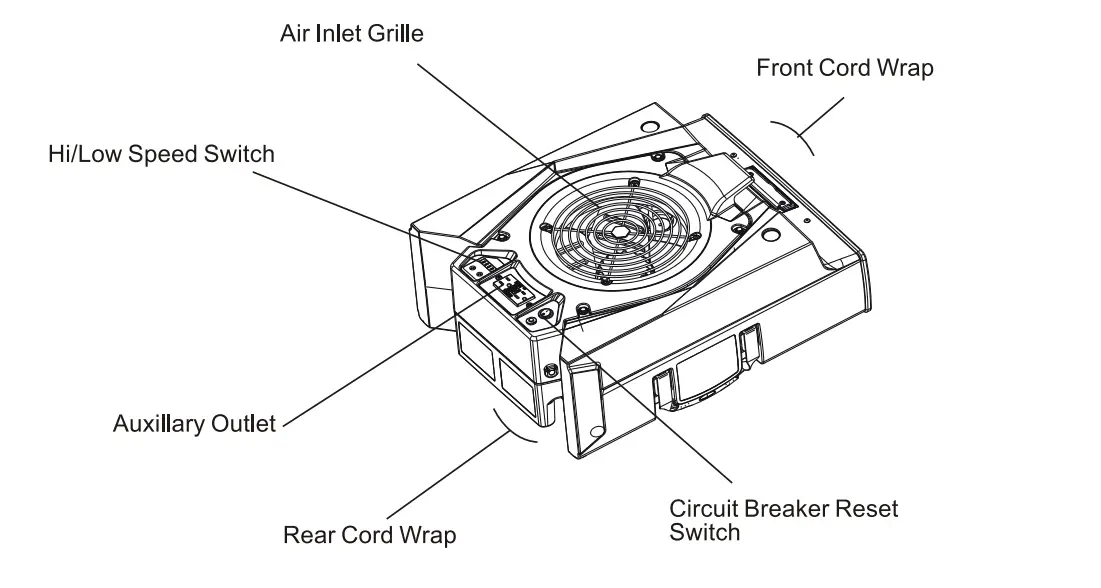 Air Inlet Grille

Front Cord Wrap

Hi/Low Speed Switch

Auxillary Outlet

Rear Cord Wrap

Circuit Breaker Reset Switch