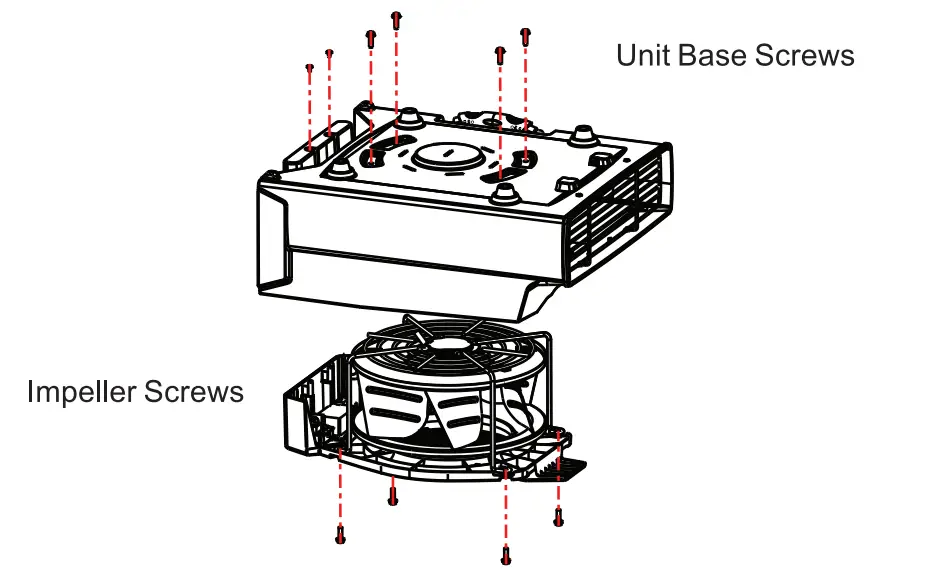 Unit Base Screws

Impeller Screws