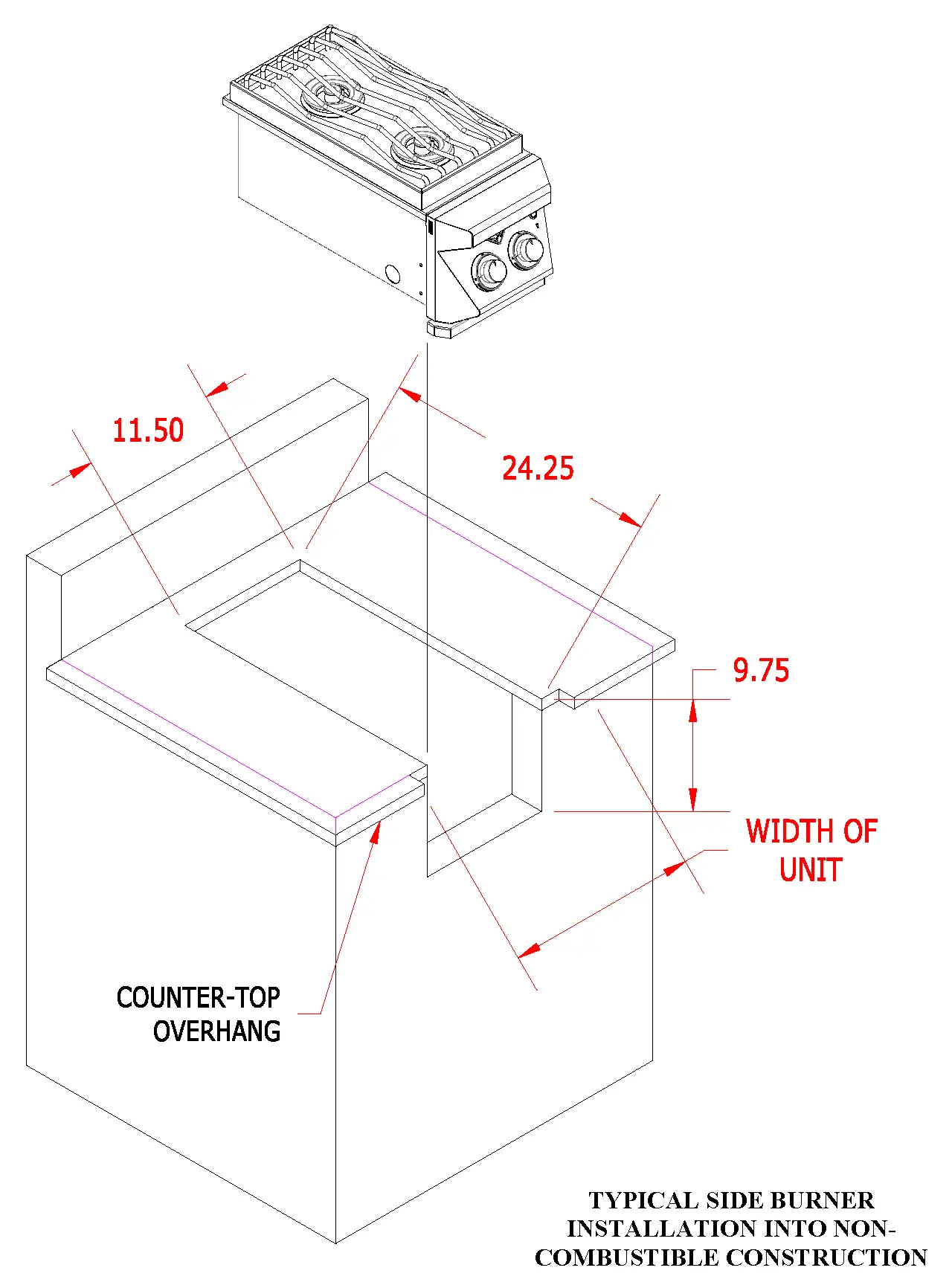 11.50

24.25

9.75

WIDTH OF UNIT

COUNTER-TOP OVERHANG

TYPICAL SIDE BURNER INSTALLATION INTO NON-COMBUSTIBLE CONSTRUCTION