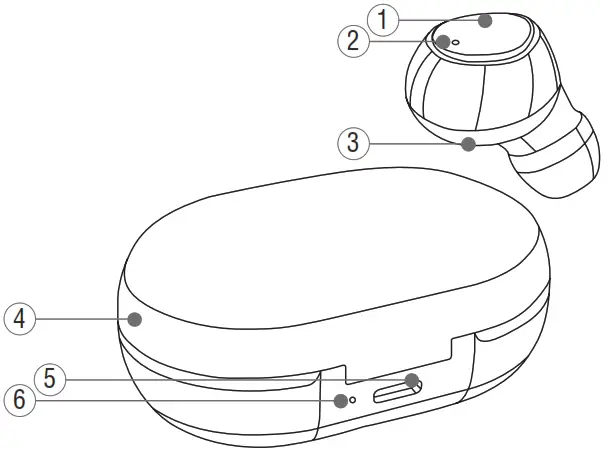 1
2
3
4
5
6