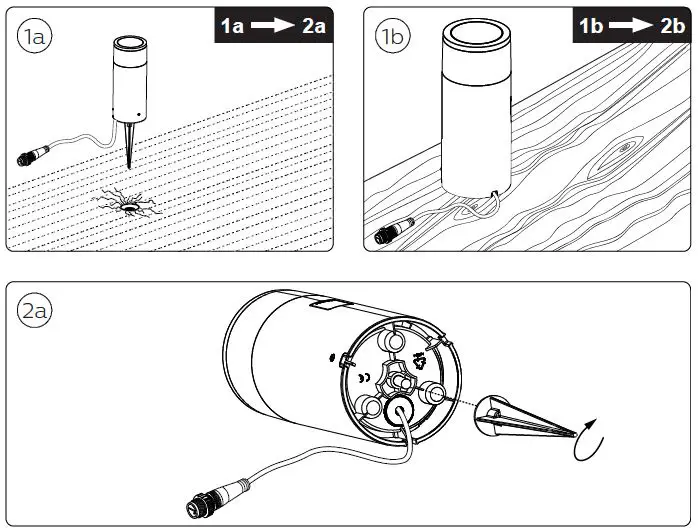 1a

1a → 2a

1b

1b → 2b

2a