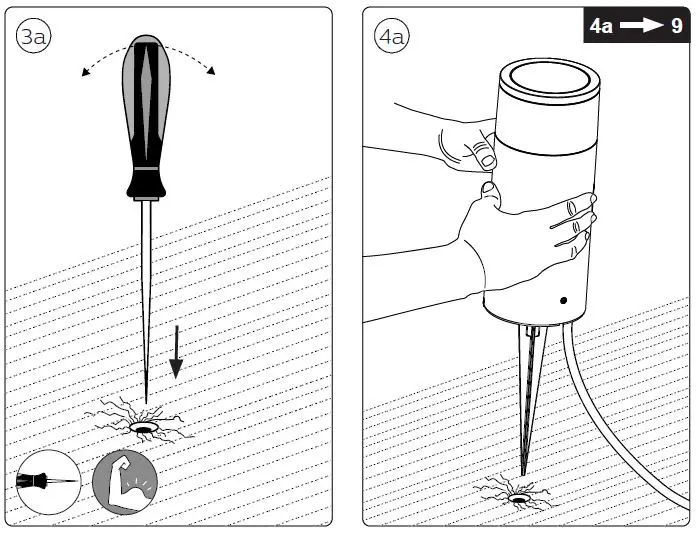 3a

4a

4a → 9