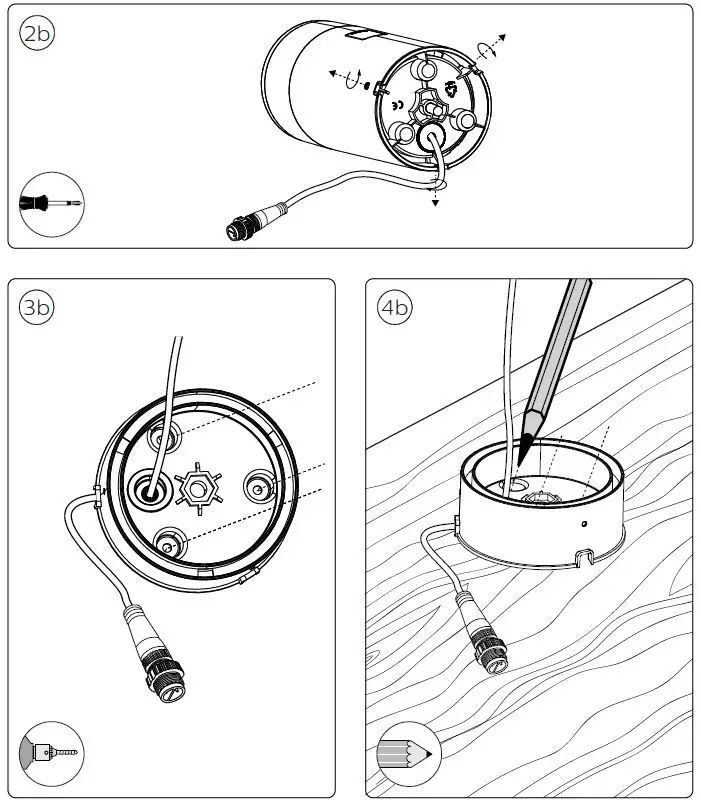 2b

3b

4b