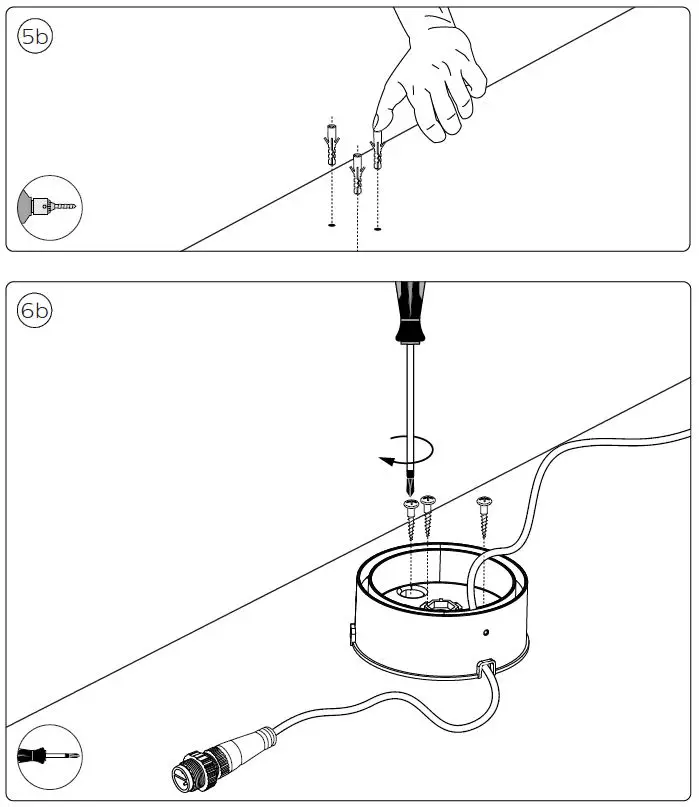 5b

6b