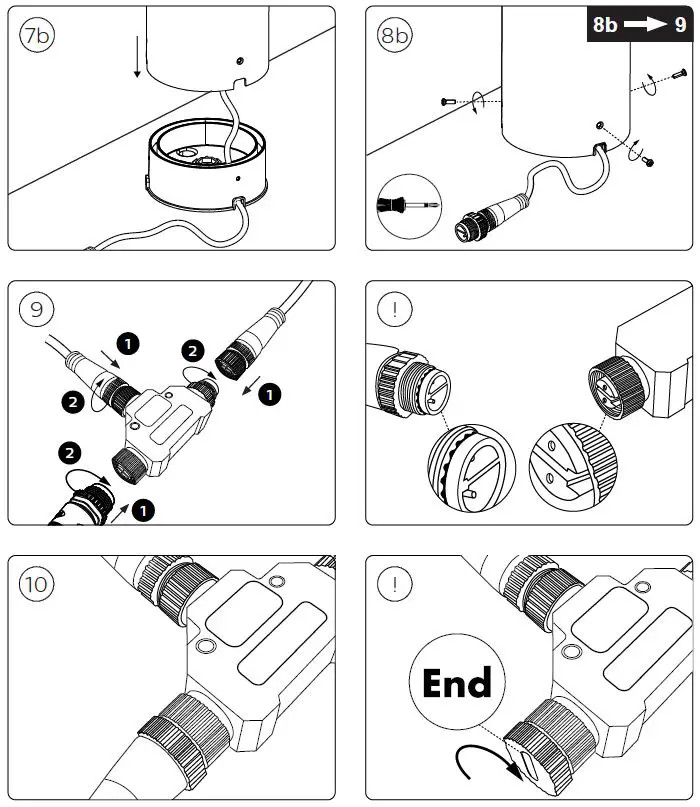 7b

8b

8b → 9

9

1

2

2

1

2

1

!

10

!

End