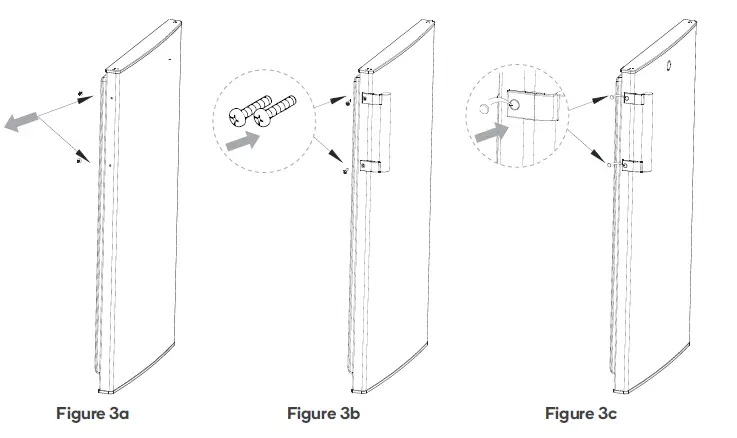 Figure 3a

Figure 3b

Figure 3c