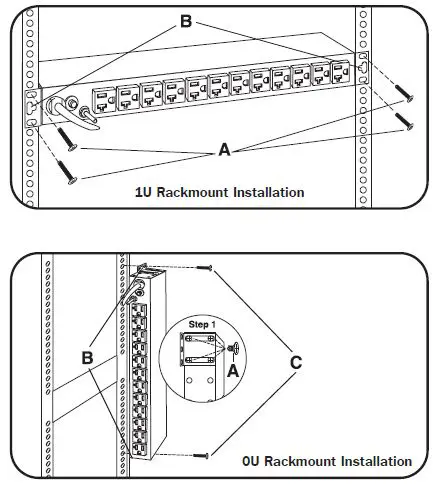 B

A

1U Rackmount Installation

Step 1

B

A

C

0U Rackmount Installation