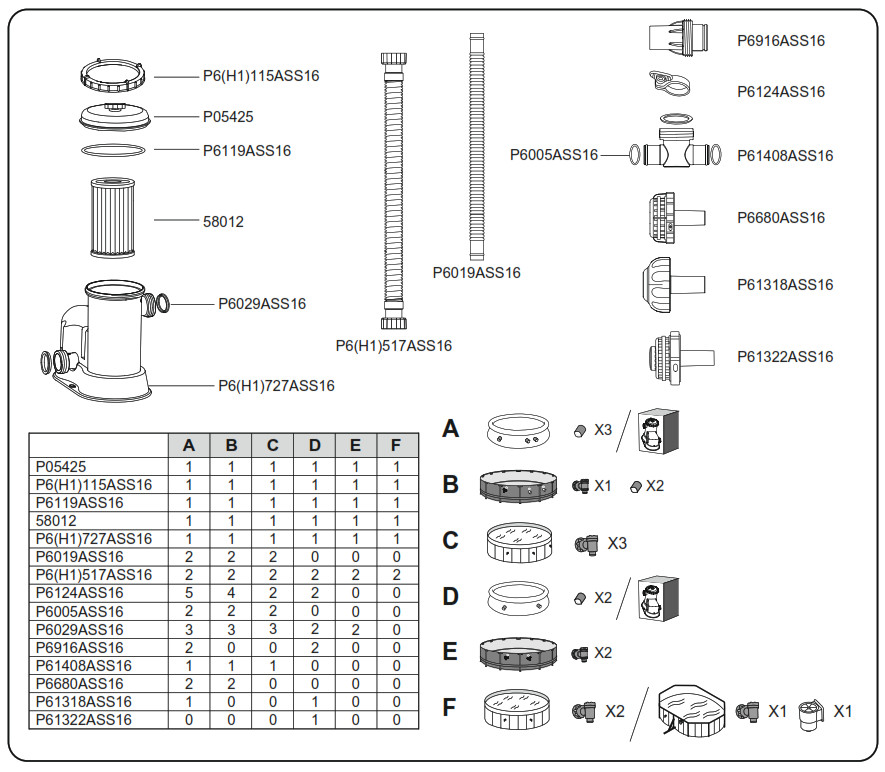 P6(H1)115ASS16
P05425
P6119ASS16
58012
P6029ASS16
P6(H1)727ASS16
P6(H1)517ASS16
P6019ASS16
P6916ASS16
P6124ASS16
P6005ASS16
P61408ASS16
P6680ASS16
P61318ASS16
P61322ASS16

| | A | B | C | D | E | F |
|---|---|---|---|---|---|---|
| P05425 | 1 | 1 | 1 | 1 | 1 | 1 |
| P6(H1)115ASS16 | 1 | 1 | 1 | 1 | 1 | 1 |
| P6119ASS16 | 1 | 1 | 1 | 1 | 1 | 1 |
| 58012 | 1 | 1 | 1 | 1 | 1 | 1 |
| P6(H1)727ASS16 | 1 | 1 | 1 | 1 | 1 | 1 |
| P6019ASS16 | 2 | 2 | 2 | 0 | 0 | 0 |
| P6(H1)517ASS16 | 2 | 2 | 2 | 2 | 2 | 2 |
| P6124ASS16 | 5 | 4 | 2 | 2 | 0 | 0 |
| P6005ASS16 | 2 | 2 | 2 | 0 | 0 | 0 |
| P6029ASS16 | 3 | 3 | 3 | 2 | 2 | 0 |
| P6916ASS16 | 2 | 0 | 0 | 2 | 0 | 0 |
| P61408ASS16 | 1 | 1 | 1 | 0 | 0 | 0 |
| P6680ASS16 | 2 | 2 | 0 | 0 | 0 | 0 |
| P61318ASS16 | 1 | 0 | 0 | 1 | 0 | 0 |
| P61322ASS16 | 0 | 0 | 0 | 1 | 0 | 0 |

A X3
B X1 X2
C X3
D X2
E X2
F X2 X1 X1