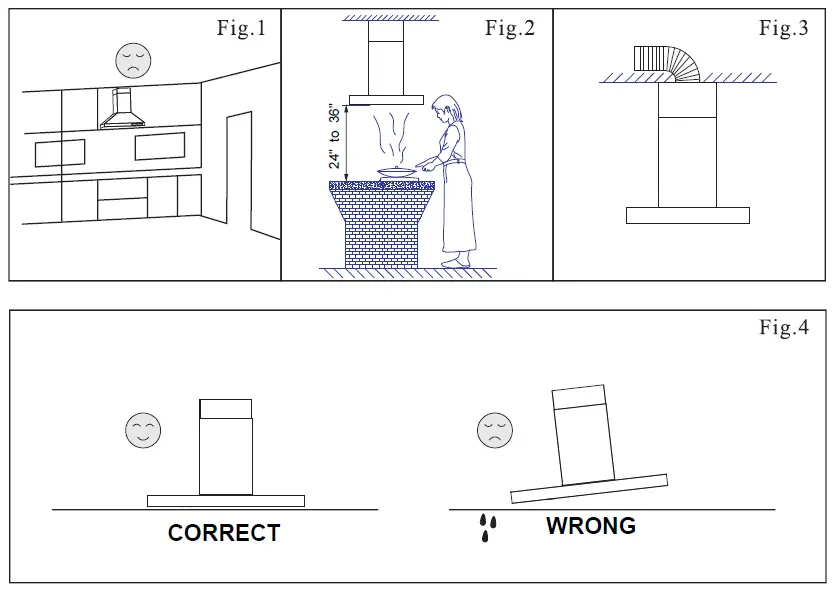 Fig.1

Fig.2

24" to 36"

Fig.3

Fig.4

CORRECT

WRONG