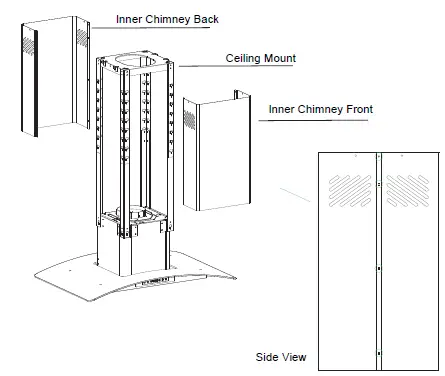 Inner Chimney Back

Ceiling Mount

Inner Chimney Front

Side View