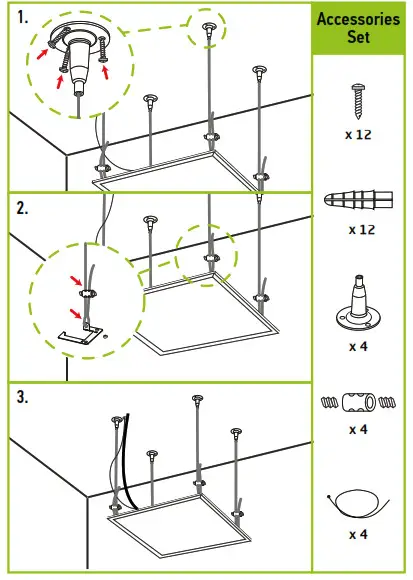 1.

2.

3.

Accessories Set

x 12

x 12

x 4

x 4

x 4