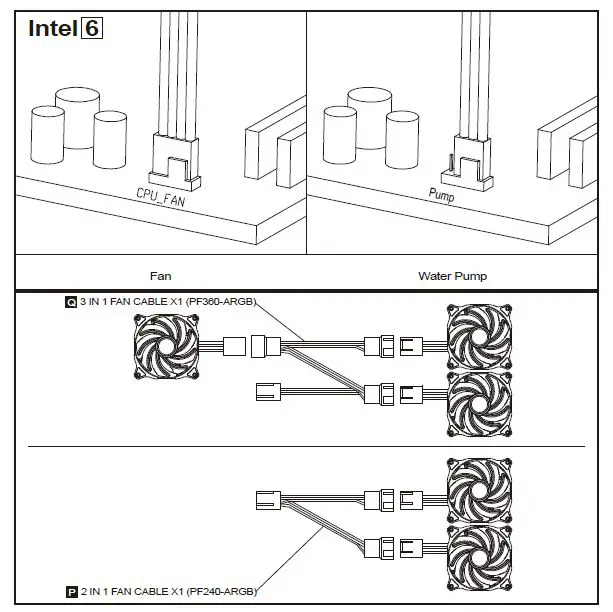 Intel 6

CPU_FAN

Pump

Fan

Water Pump

Q 3 IN 1 FAN CABLE X1 (PF360-ARGB)

P 2 IN 1 FAN CABLE X1 (PF240-ARGB)