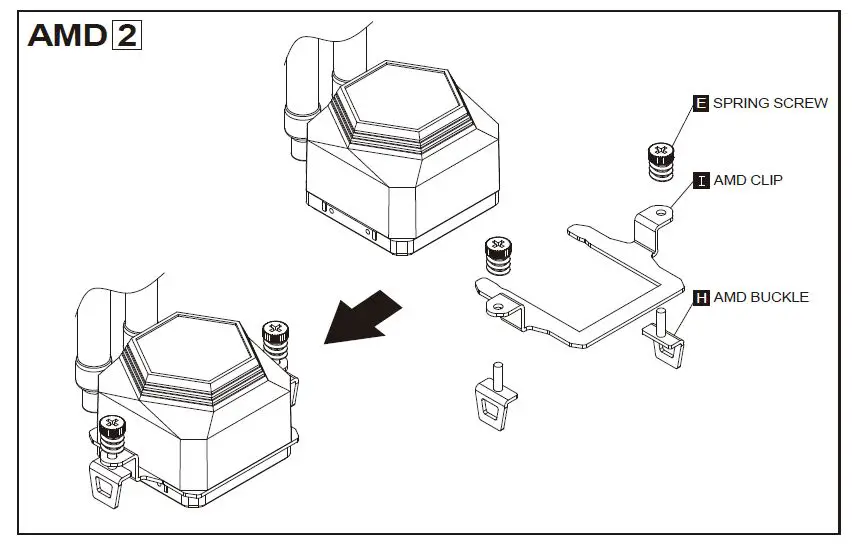 AMD 2

E SPRING SCREW

I AMD CLIP

H AMD BUCKLE