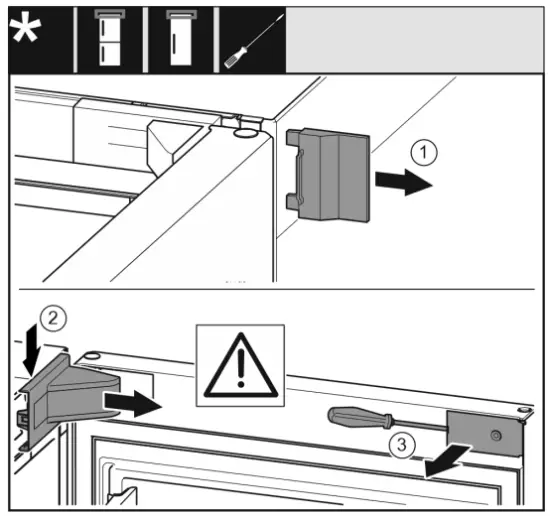 *

①

②

③