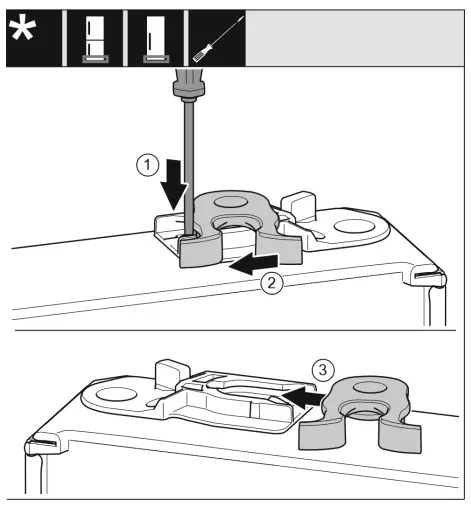 *

1

2

3